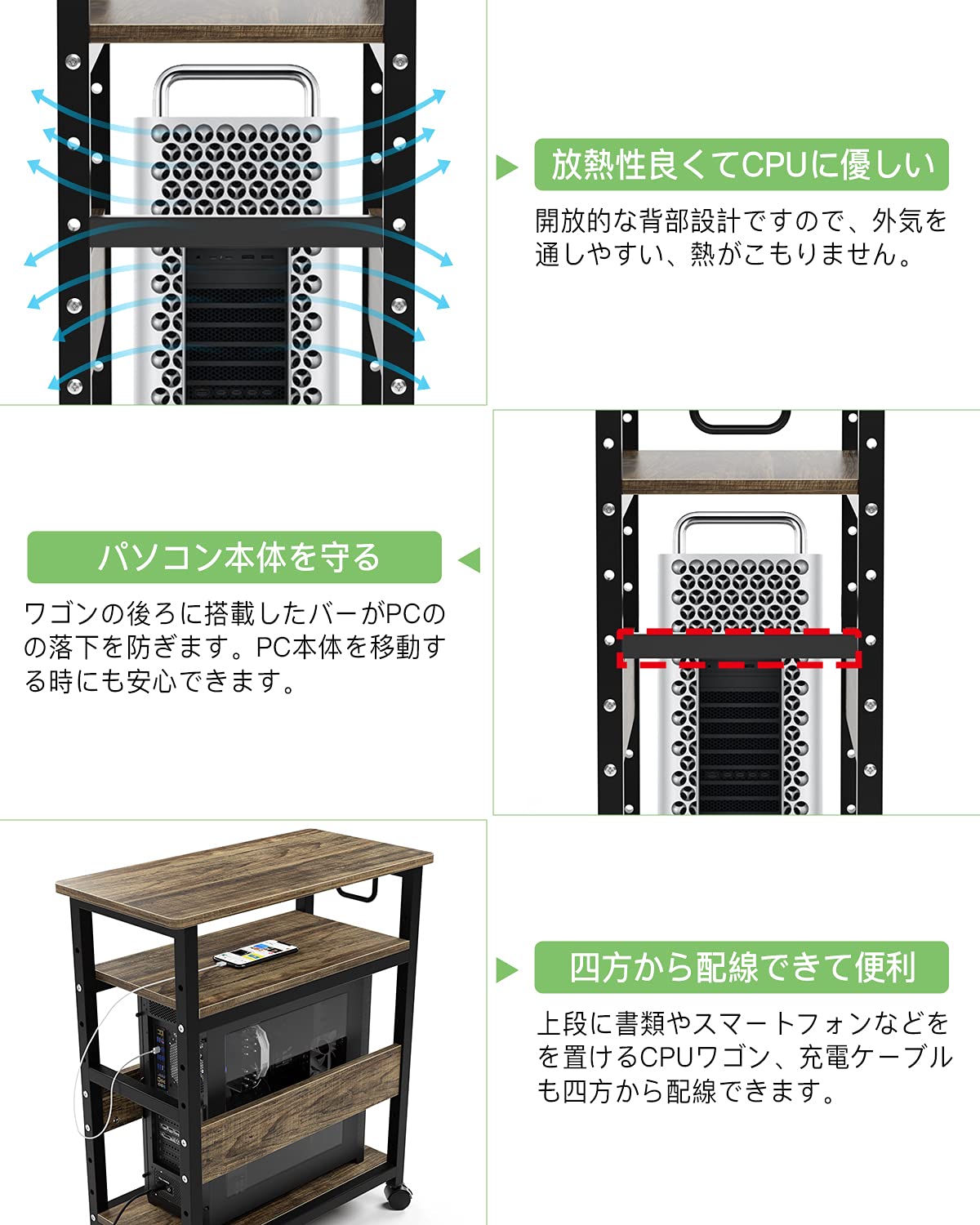 放熱性良くてCPUに優しい

開放的な背部設計ですので、外気を通しやすい、熱がこもりません。

パソコン本体を守る

ワゴンの後ろに搭載したバーがPCのの落下を防ぎます。PC本体を移動する時にも安心できます。

四方から配線できて便利

上段に書類やスマートフォンなどをを置けるCPUワゴン、充電ケーブルも四方から配線できます。